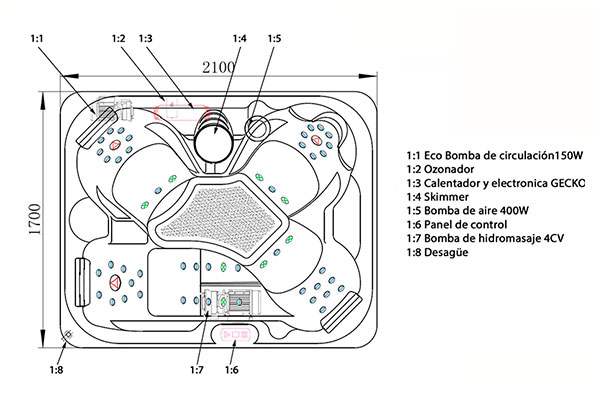 1:1 1:2 1:3 1:4 1:5

2100

1700

1:8 1:7 1:6

1:1 Eco Bomba de circulación150W
1:2 Ozonador
1:3 Calentador y electronica GECKO
1:4 Skimmer
1:5 Bomba de aire 400W
1:6 Panel de control
1:7 Bomba de hidromasaje 4CV
1:8 Desagüe