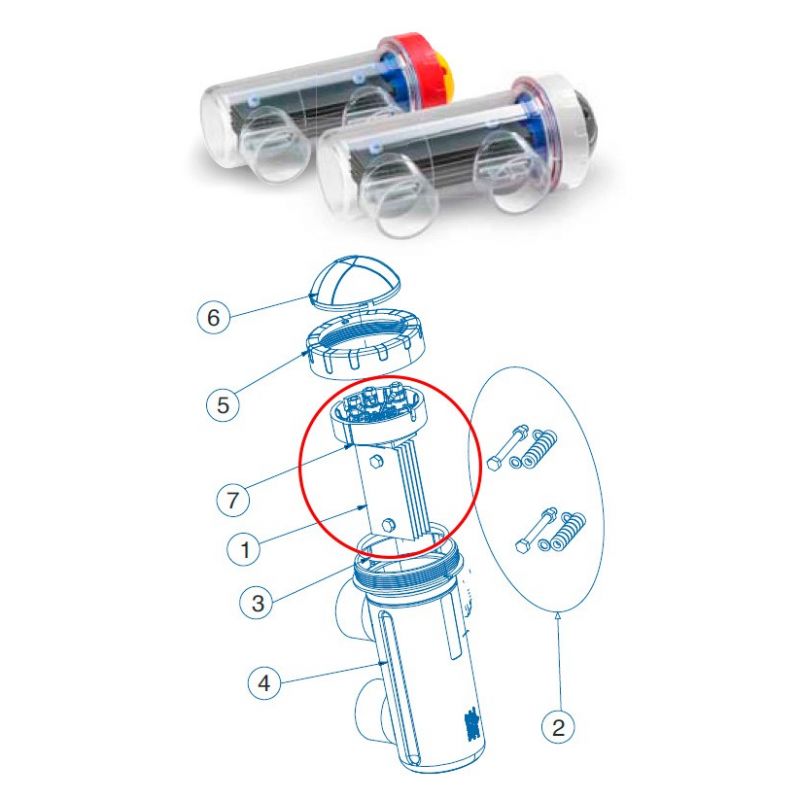 6
5
7
1
3
4
2